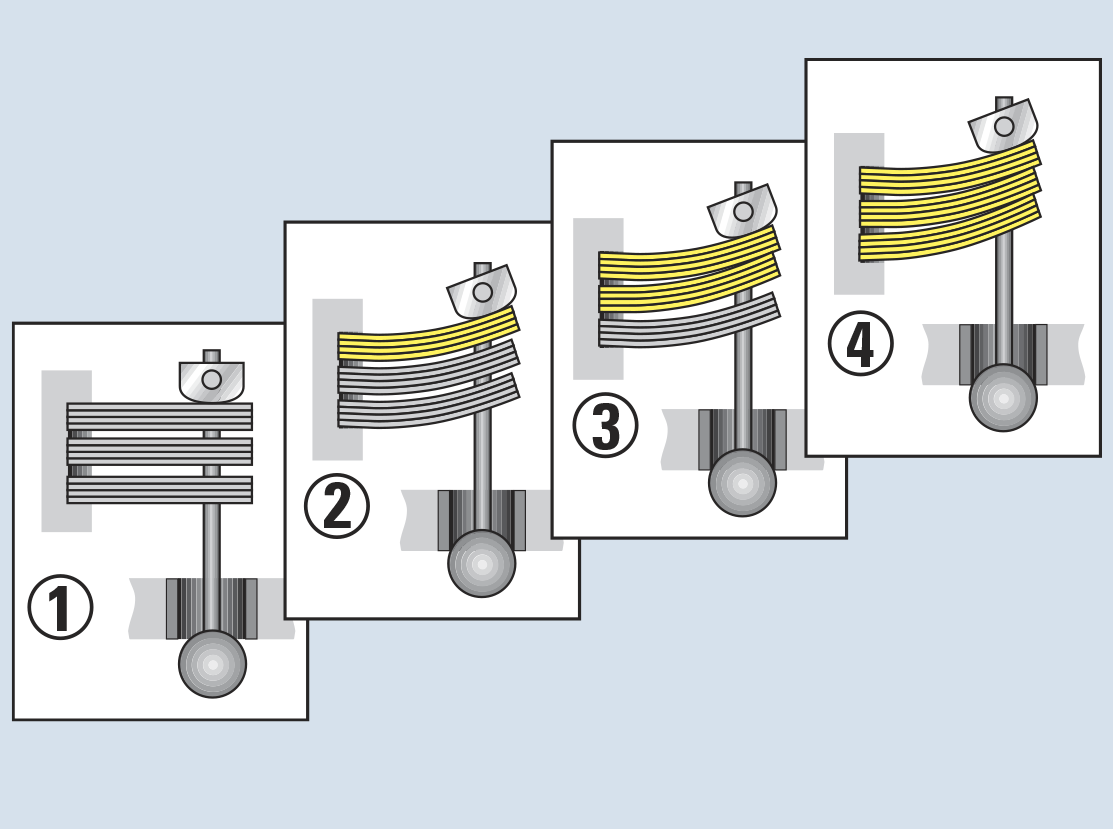 1

2

3

4